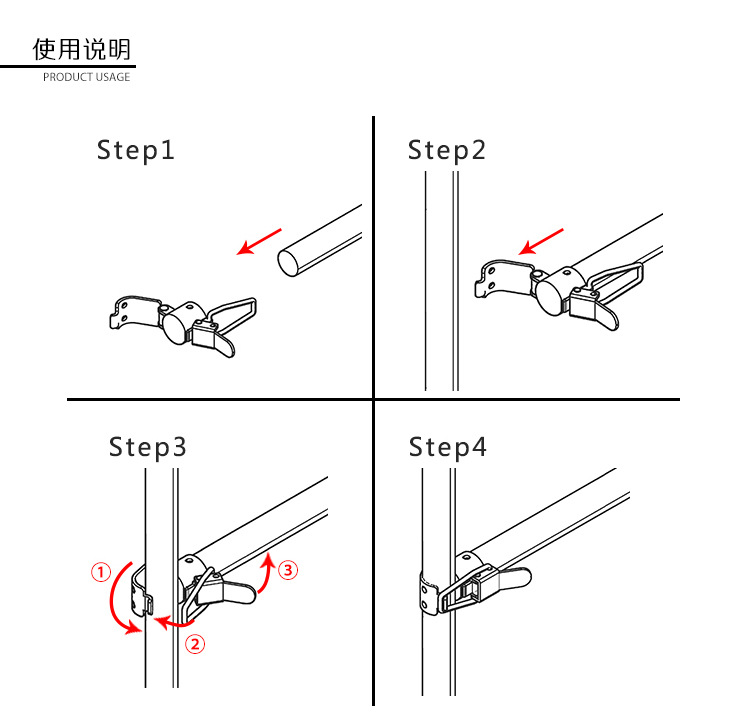 使用说明
PRODUCT USAGE

Step1

Step2

Step3

①

②

③

Step4